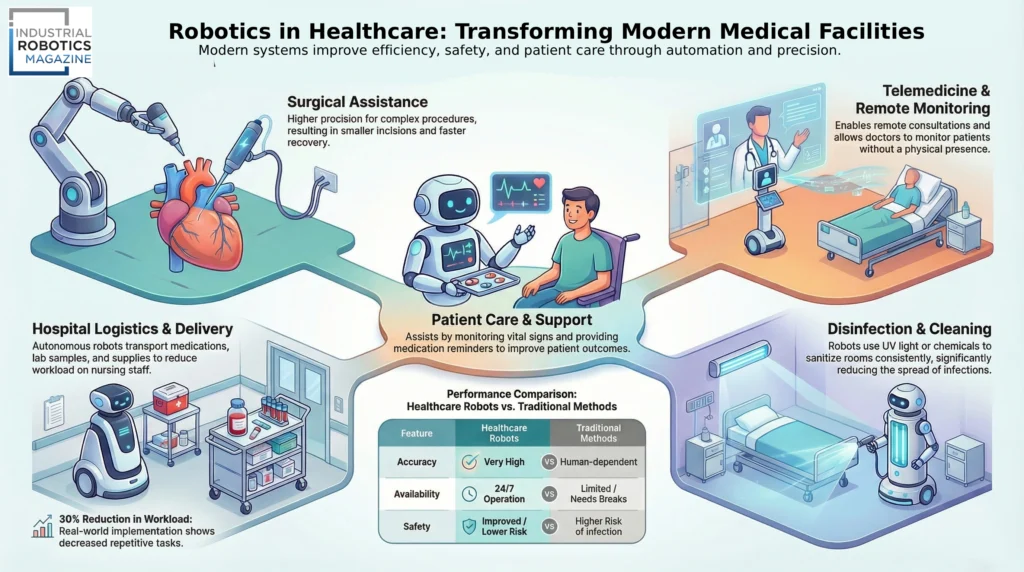 INDUSTRIAL ROBOTICS MAGAZINE

Robotics in Healthcare: Transforming Modern Medical Facilities

Modern systems improve efficiency, safety, and patient care through automation and precision.

Surgical Assistance
Higher precision for complex procedures, resulting in smaller incisions and faster recovery.

Telemedicine & Remote Monitoring
Enables remote consultations and allows doctors to monitor patients without a physical presence.

Patient Care & Support
Assists by monitoring vital signs and providing medication reminders to improve patient outcomes.

Hospital Logistics & Delivery
Autonomous robots transport medications, lab samples, and supplies to reduce workload on nursing staff.

Disinfection & Cleaning
Robots use UV light or chemicals to sanitize rooms consistently, significantly reducing the spread of infections.

Performance Comparison: Healthcare Robots vs. Traditional Methods

| Feature | Healthcare Robots | | Traditional Methods |
|---|---|---|---|
| Accuracy | Very High | VS | Human-dependent |
| Availability | 24/7 Operation | VS | Limited / Needs Breaks |
| Safety | Improved / Lower Risk | VS | Higher Risk of infection |

30% Reduction in Workload: Real-world implementation shows decreased repetitive tasks.